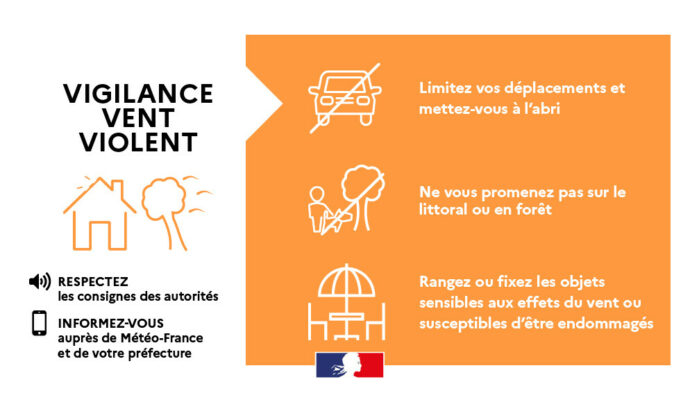 VIGILANCE VENT VIOLENT

RESPECTEZ les consignes des autorités

INFORMEZ-VOUS auprès de Météo-France et de votre préfecture

Limitez vos déplacements et mettez-vous à l'abri

Ne vous promenez pas sur le littoral ou en forêt

Rangez ou fixez les objets sensibles aux effets du vent ou susceptibles d'être endommagés